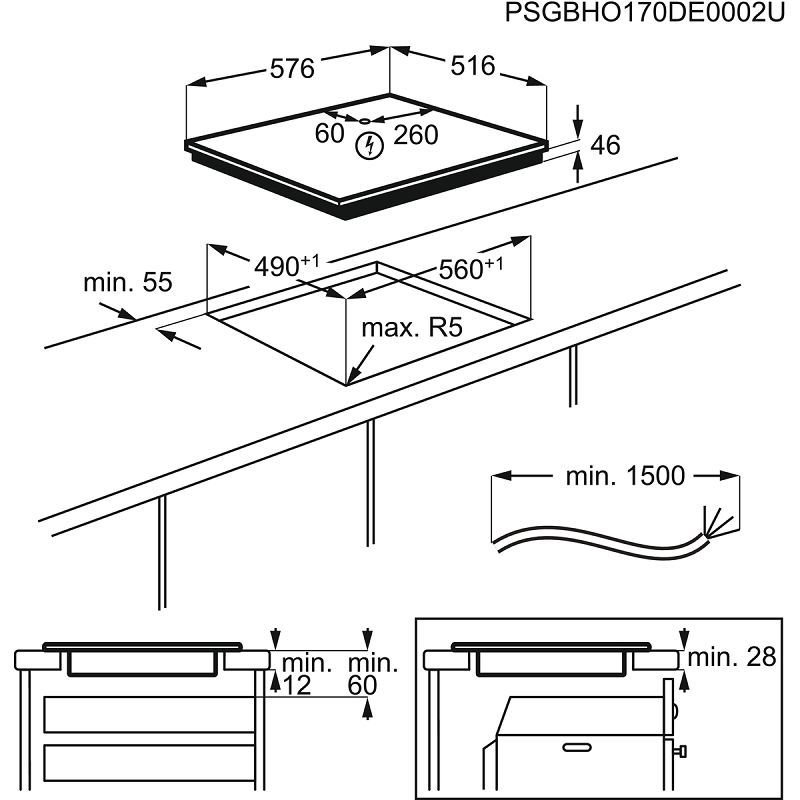 PSGBHO170DE0002U

576

516

60

260

46

$490^{+1}$

$560^{+1}$

min. 55

max. R5

min. 1500

min. 12

min. 60

min. 28